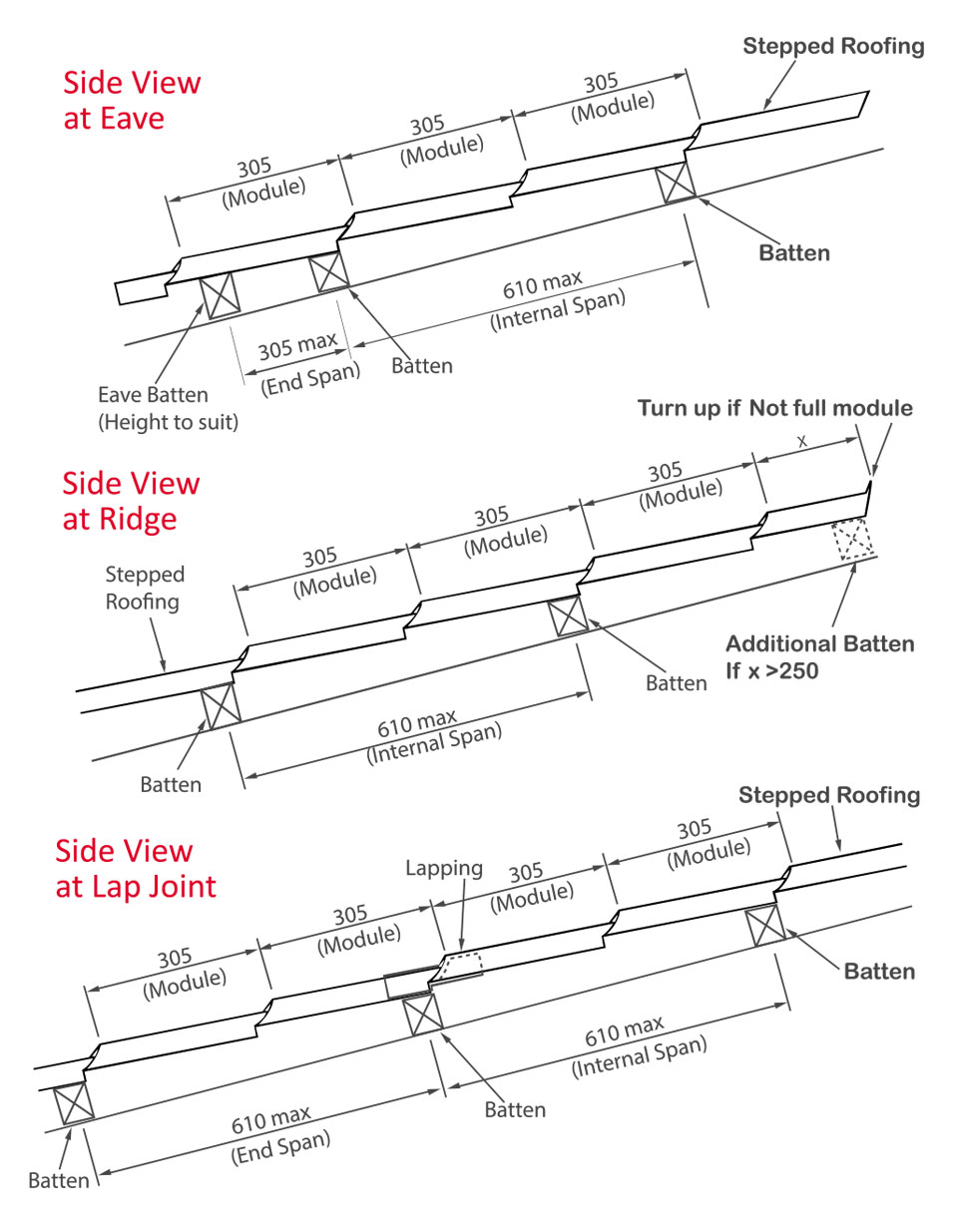 Side View at Eave

Stepped Roofing

305 (Module)

305 (Module)

305 (Module)

Batten

610 max (Internal Span)

305 max (End Span)

Batten

Eave Batten (Height to suit)

Side View at Ridge

Turn up if Not full module

x

305 (Module)

305 (Module)

305 (Module)

Stepped Roofing

Additional Batten If x >250

Batten

610 max (Internal Span)

Batten

Side View at Lap Joint

Stepped Roofing

305 (Module)

Lapping

305 (Module)

305 (Module)

305 (Module)

Batten

610 max (Internal Span)

Batten

610 max (End Span)

Batten